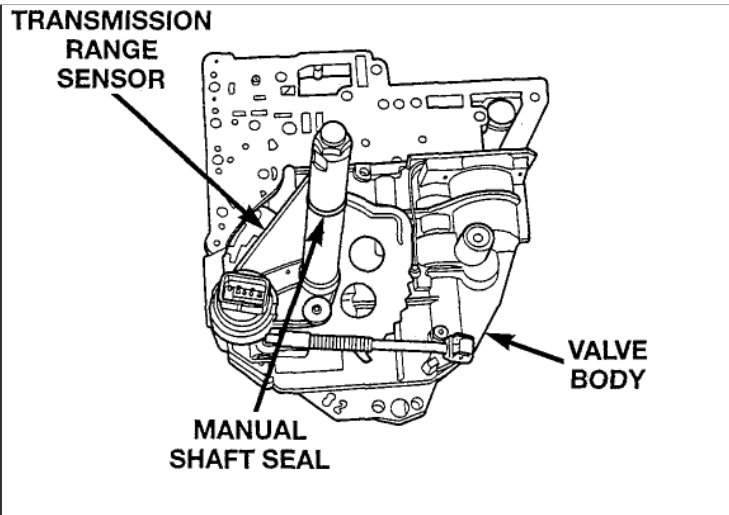 TRANSMISSION RANGE SENSOR

VALVE BODY

MANUAL SHAFT SEAL