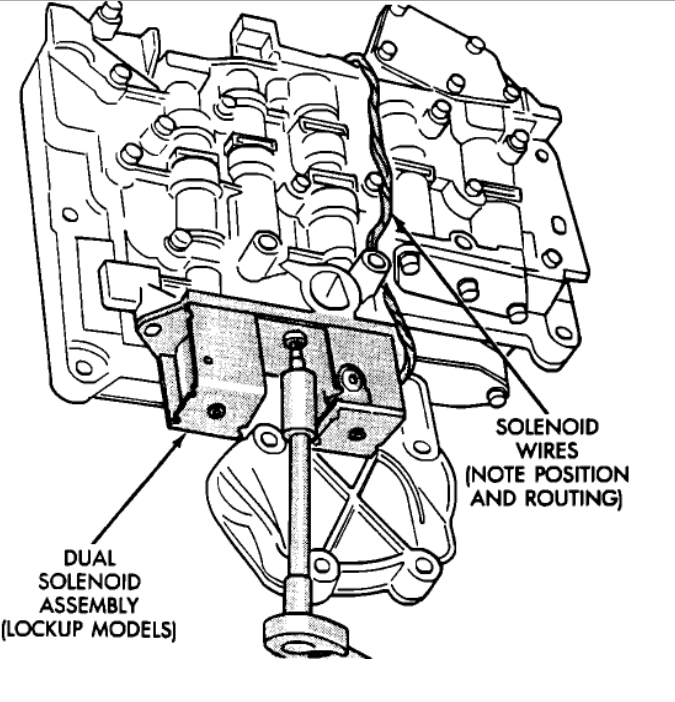 SOLENOID WIRES (NOTE POSITION AND ROUTING)

DUAL SOLENOID ASSEMBLY (LOCKUP MODELS)