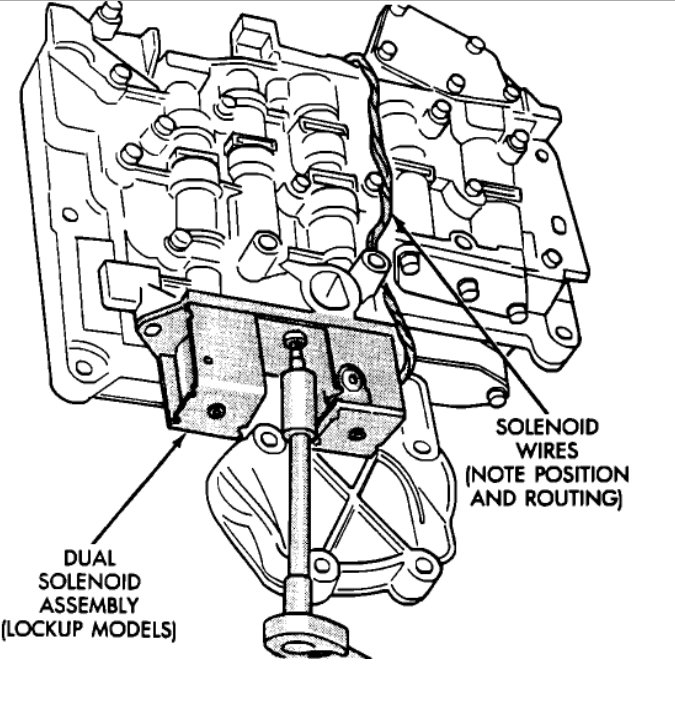 SOLENOID WIRES (NOTE POSITION AND ROUTING)

DUAL SOLENOID ASSEMBLY (LOCKUP MODELS)