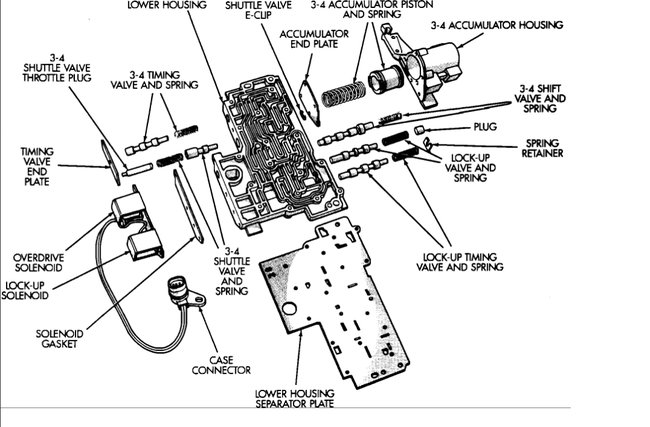 LOWER HOUSING

SHUTTLE VALVE E-CLIP

3-4 ACCUMULATOR PISTON AND SPRING

3-4 ACCUMULATOR HOUSING

ACCUMULATOR END PLATE

3-4 SHUTTLE VALVE THROTTLE PLUG

3-4 TIMING VALVE AND SPRING

3-4 SHIFT VALVE AND SPRING

PLUG

SPRING RETAINER

TIMING VALVE END PLATE

LOCK-UP VALVE AND SPRING

OVERDRIVE SOLENOID

LOCK-UP SOLENOID

3-4 SHUTTLE VALVE AND SPRING

LOCK-UP TIMING VALVE AND SPRING

SOLENOID GASKET

CASE CONNECTOR

LOWER HOUSING SEPARATOR PLATE