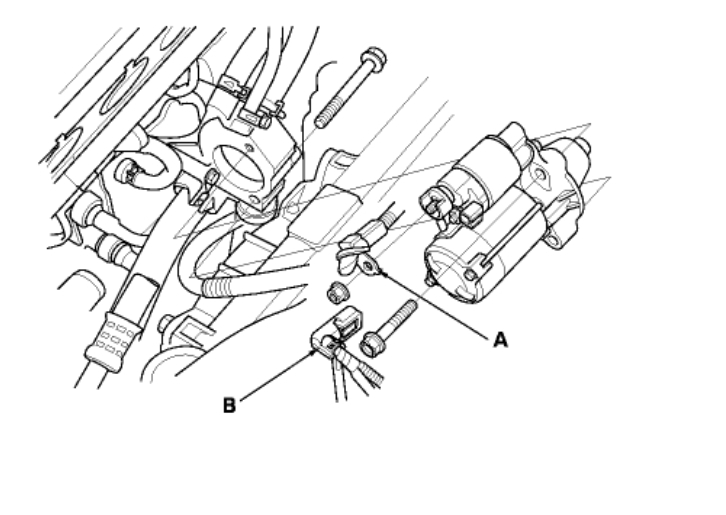 A

B