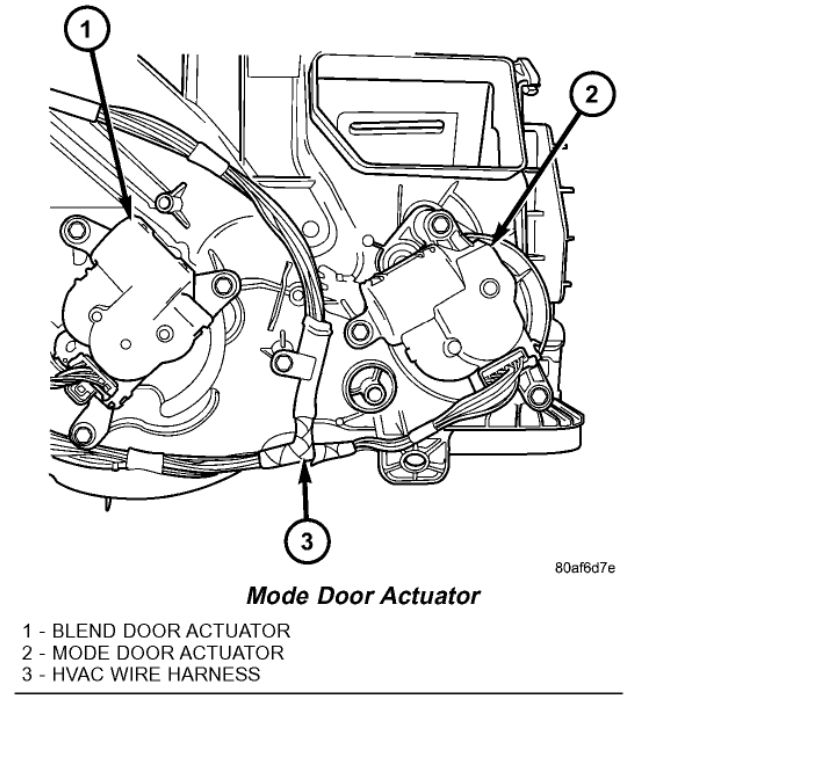 1

2

3

80af6d7e

Mode Door Actuator

1 - BLEND DOOR ACTUATOR
2 - MODE DOOR ACTUATOR
3 - HVAC WIRE HARNESS