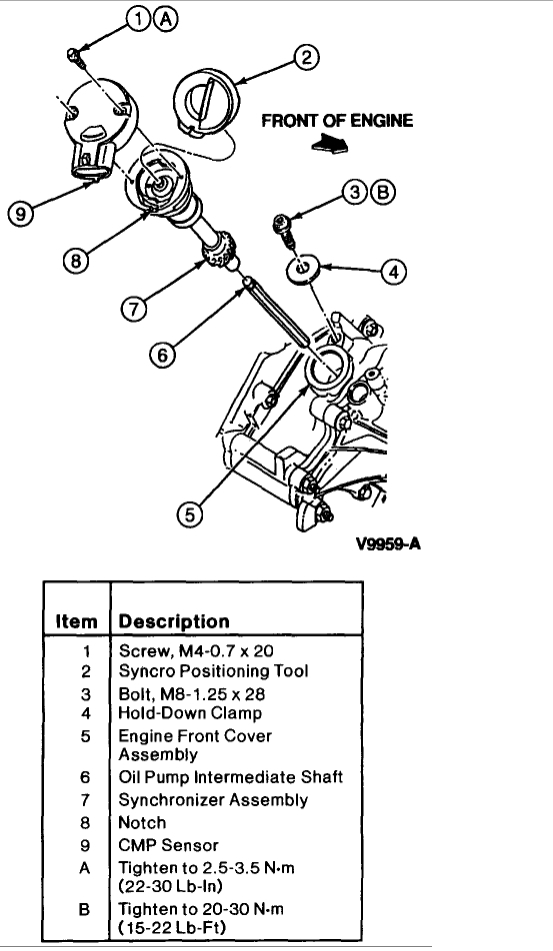 1 A

2

FRONT OF ENGINE

3 B

4

9

8

7

6

5

V9959-A

| Item | Description |
|---|---|
| 1 | Screw, M4-0.7 x 20 |
| 2 | Syncro Positioning Tool |
| 3 | Bolt, M8-1.25 x 28 |
| 4 | Hold-Down Clamp |
| 5 | Engine Front Cover Assembly |
| 6 | Oil Pump Intermediate Shaft |
| 7 | Synchronizer Assembly |
| 8 | Notch |
| 9 | CMP Sensor |
| A | Tighten to 2.5-3.5 N·m (22-30 Lb-In) |
| B | Tighten to 20-30 N·m (15-22 Lb-Ft) |