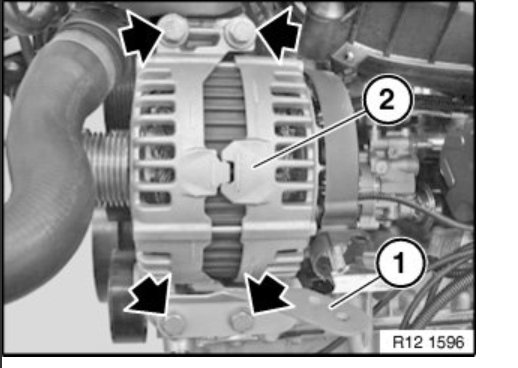 2
1
R12 1596