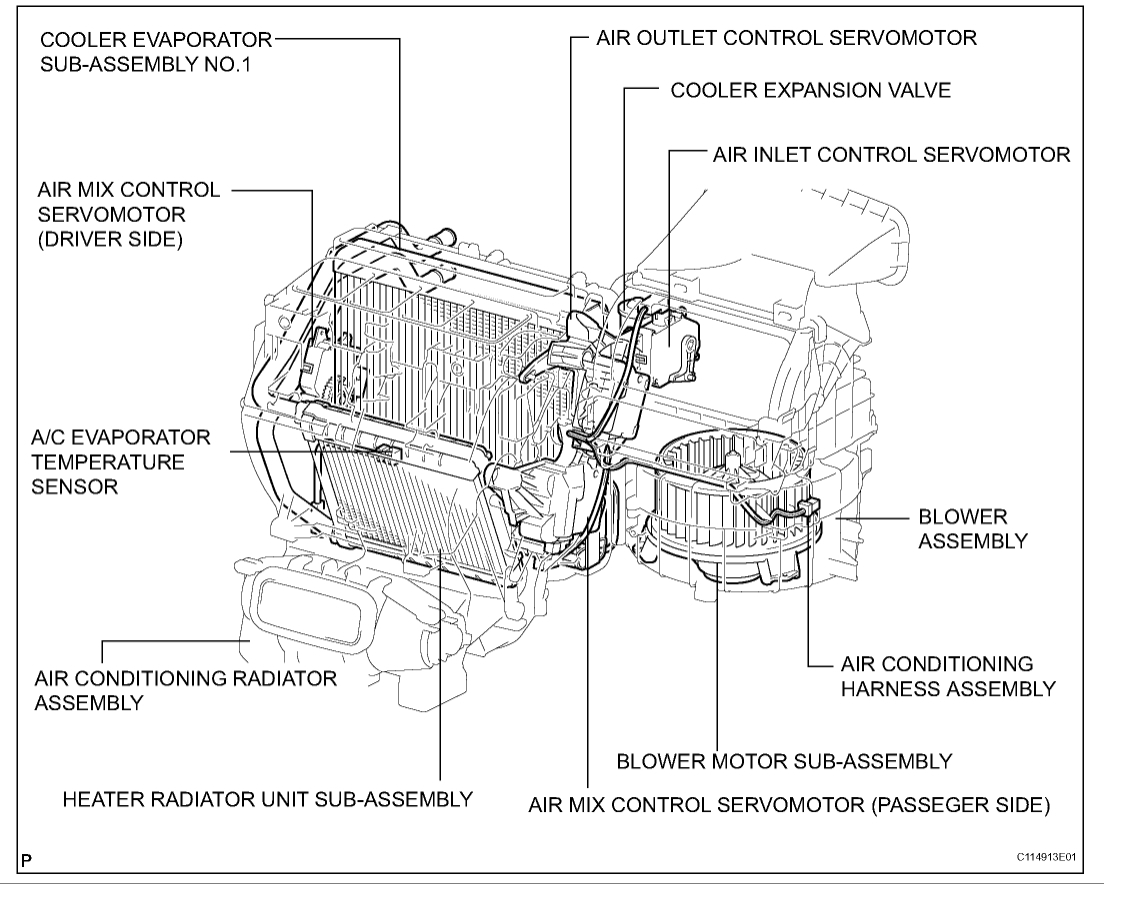 COOLER EVAPORATOR SUB-ASSEMBLY NO.1

AIR OUTLET CONTROL SERVOMOTOR

COOLER EXPANSION VALVE

AIR INLET CONTROL SERVOMOTOR

AIR MIX CONTROL SERVOMOTOR (DRIVER SIDE)

A/C EVAPORATOR TEMPERATURE SENSOR

BLOWER ASSEMBLY

AIR CONDITIONING RADIATOR ASSEMBLY

AIR CONDITIONING HARNESS ASSEMBLY

BLOWER MOTOR SUB-ASSEMBLY

HEATER RADIATOR UNIT SUB-ASSEMBLY

AIR MIX CONTROL SERVOMOTOR (PASSEGER SIDE)

P

C114913E01