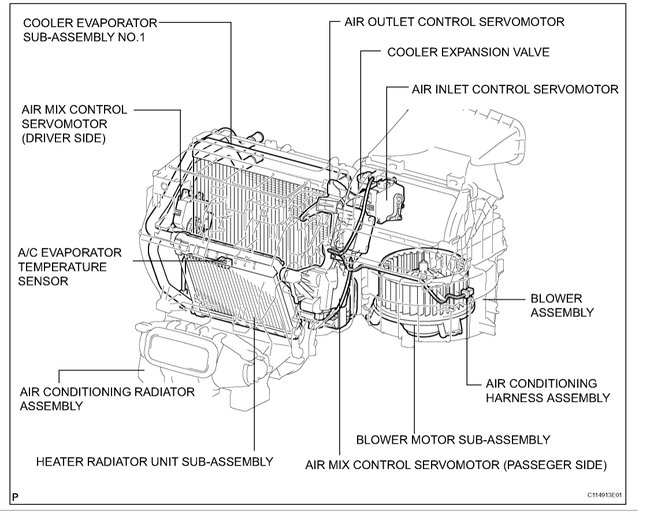 COOLER EVAPORATOR SUB-ASSEMBLY NO.1

AIR OUTLET CONTROL SERVOMOTOR

COOLER EXPANSION VALVE

AIR INLET CONTROL SERVOMOTOR

AIR MIX CONTROL SERVOMOTOR (DRIVER SIDE)

A/C EVAPORATOR TEMPERATURE SENSOR

BLOWER ASSEMBLY

AIR CONDITIONING RADIATOR ASSEMBLY

AIR CONDITIONING HARNESS ASSEMBLY

BLOWER MOTOR SUB-ASSEMBLY

HEATER RADIATOR UNIT SUB-ASSEMBLY

AIR MIX CONTROL SERVOMOTOR (PASSEGER SIDE)

P

C114913E01