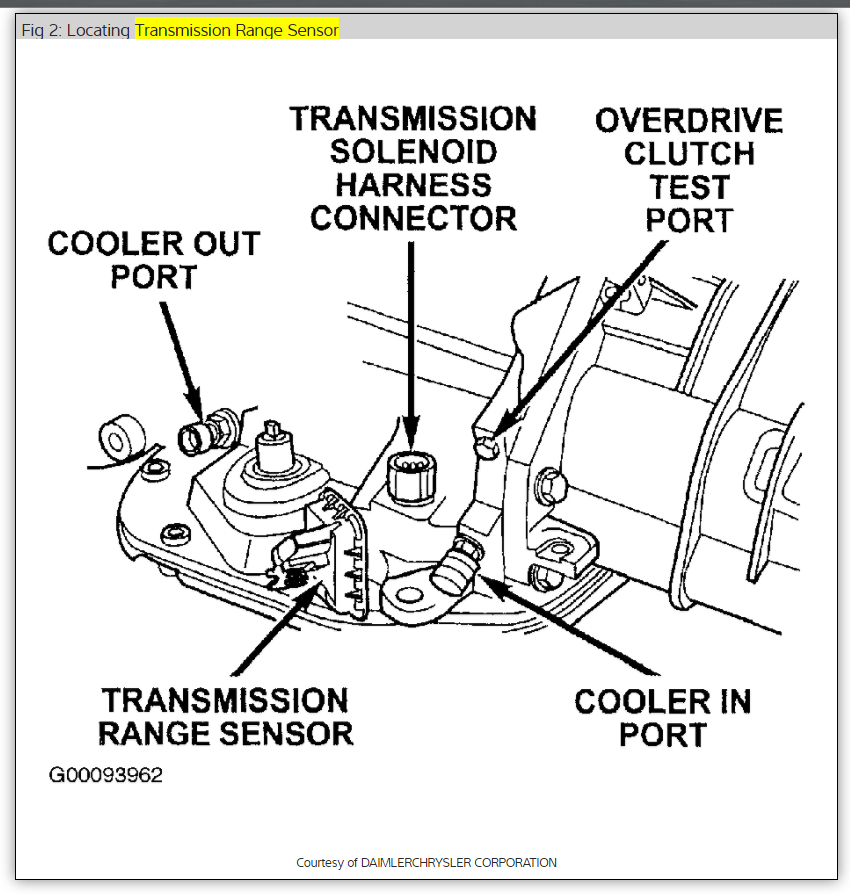 Fig 2: Locating Transmission Range Sensor

TRANSMISSION SOLENOID HARNESS CONNECTOR

OVERDRIVE CLUTCH TEST PORT

COOLER OUT PORT

TRANSMISSION RANGE SENSOR

COOLER IN PORT

G00093962

Courtesy of DAIMLERCHRYSLER CORPORATION