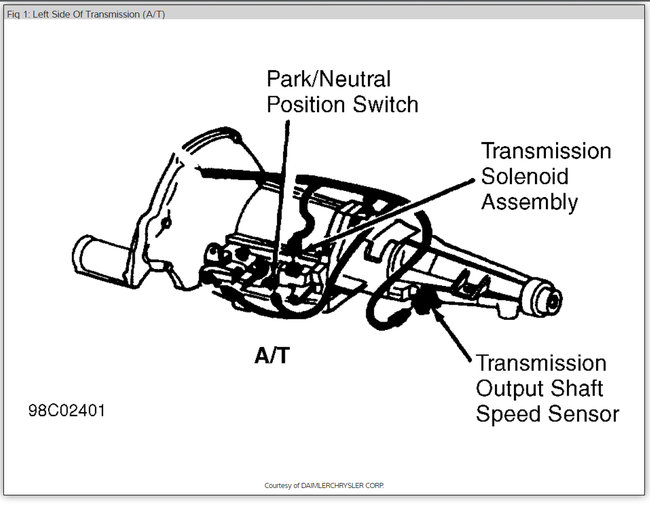 Fig 1: Left Side Of Transmission (A/T)

Park/Neutral Position Switch

Transmission Solenoid Assembly

A/T

Transmission Output Shaft Speed Sensor

98C02401

Courtesy of DAIMLERCHRYSLER CORP.