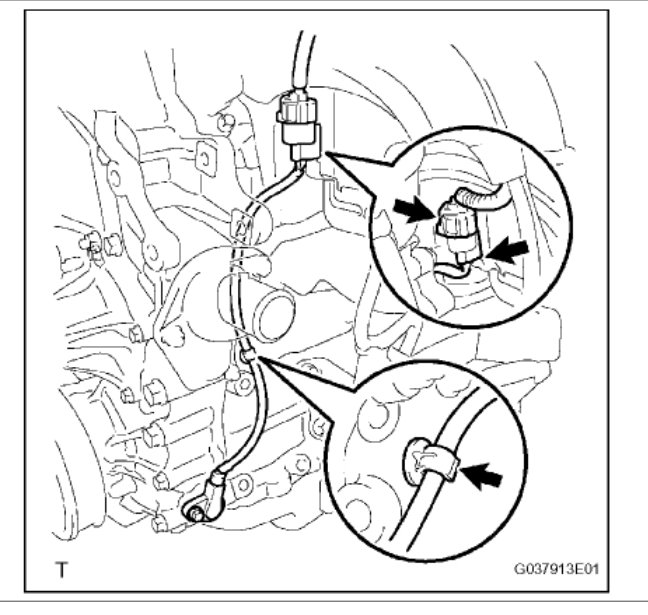 T

G037913E01