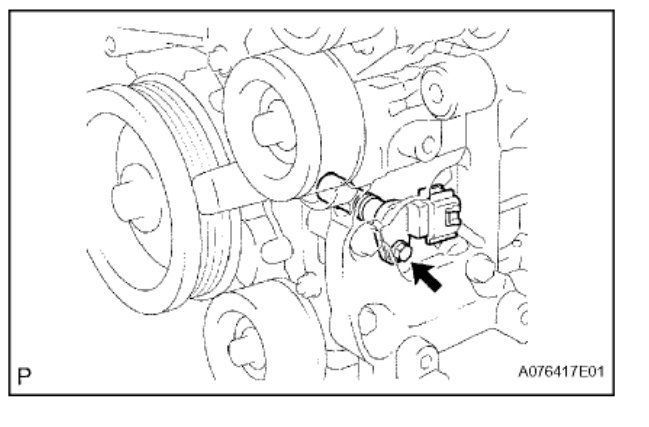 P

A076417E01