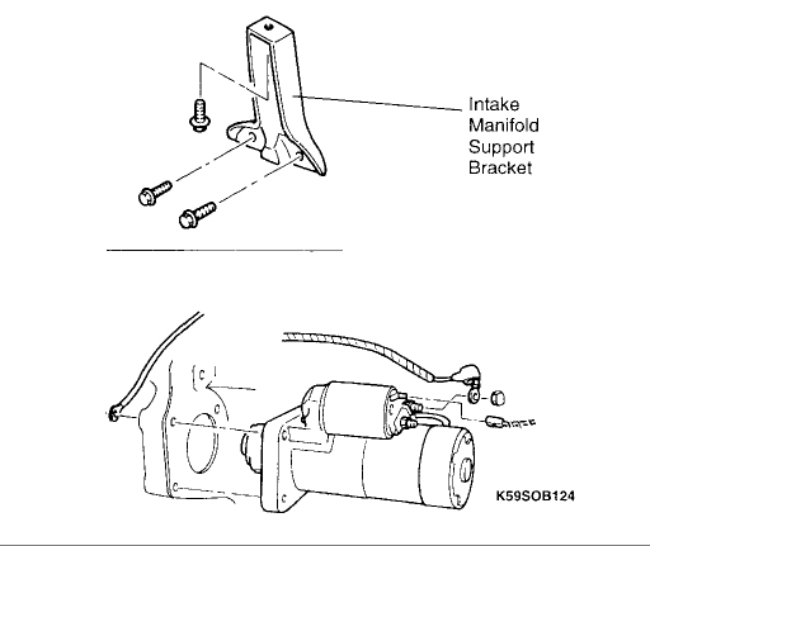 Intake Manifold Support Bracket

K59SOB124