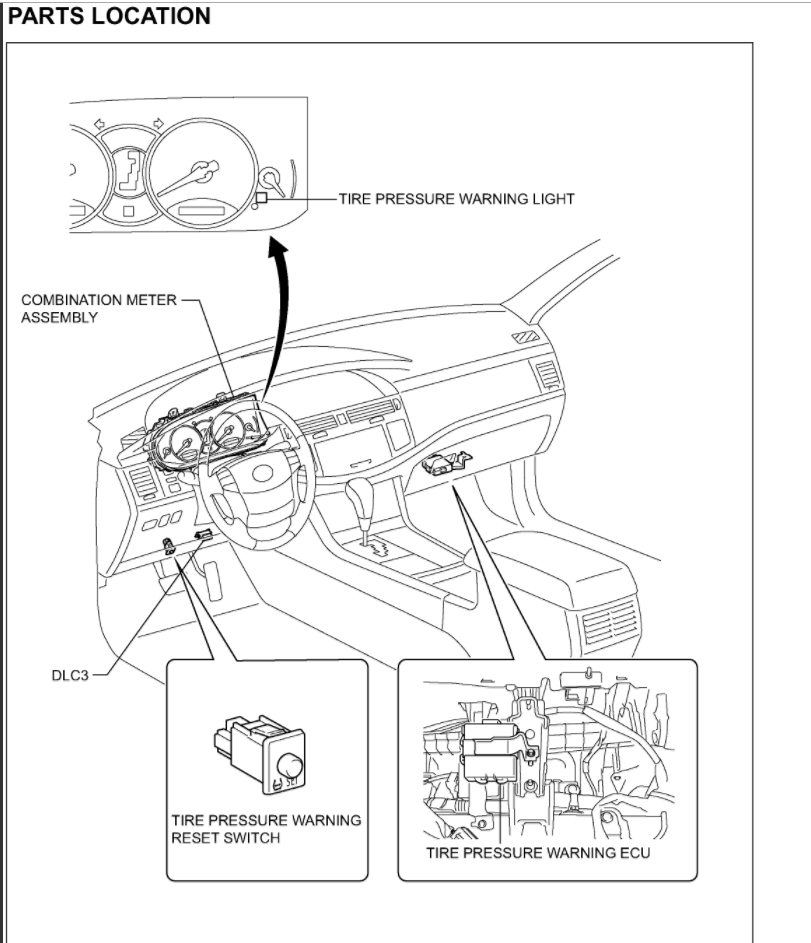 PARTS LOCATION

TIRE PRESSURE WARNING LIGHT

COMBINATION METER ASSEMBLY

DLC3

SET

TIRE PRESSURE WARNING RESET SWITCH

TIRE PRESSURE WARNING ECU