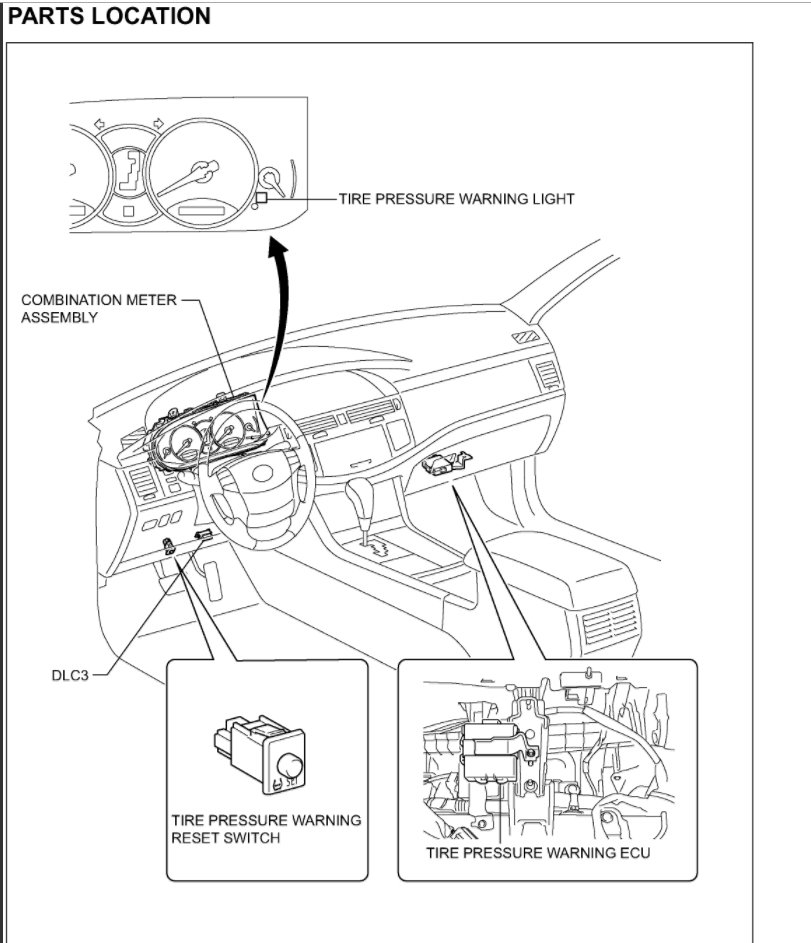 PARTS LOCATION

TIRE PRESSURE WARNING LIGHT

COMBINATION METER ASSEMBLY

DLC3

SET

TIRE PRESSURE WARNING RESET SWITCH

TIRE PRESSURE WARNING ECU