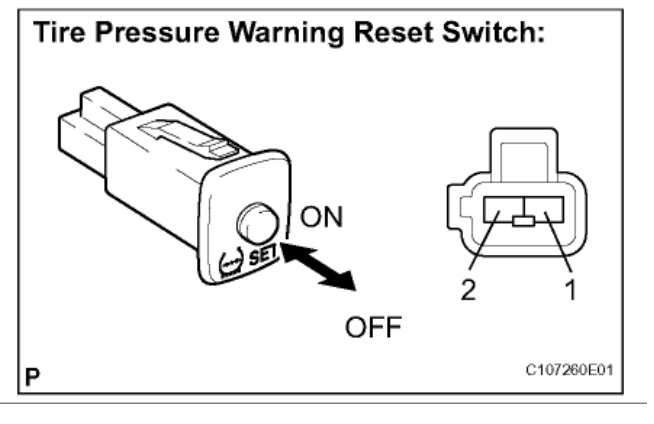 Tire Pressure Warning Reset Switch:

SET

ON

OFF

2

1

P

C107260E01