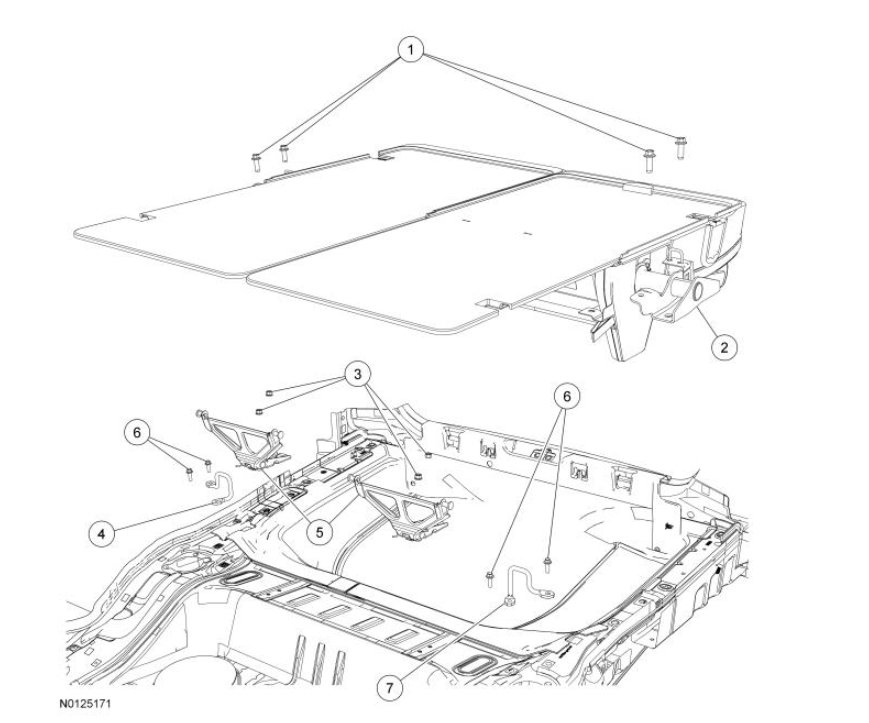 1
2
3
6
6
4
5
7
N0125171