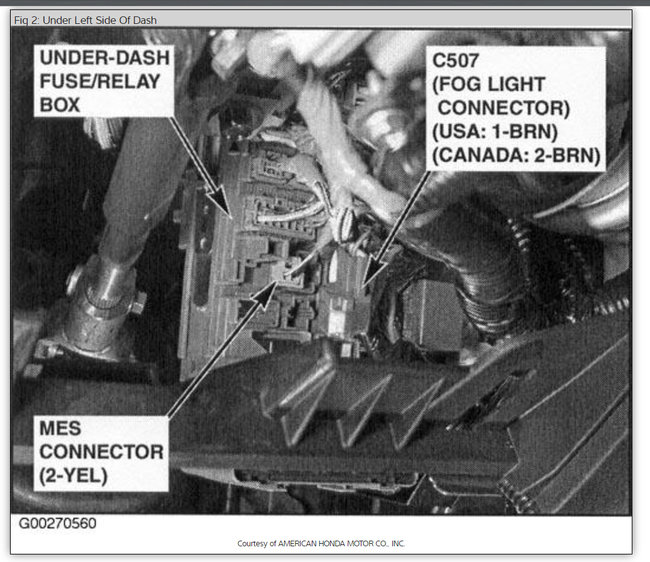 Fig 2: Under Left Side Of Dash

UNDER-DASH FUSE/RELAY BOX

C507 (FOG LIGHT CONNECTOR) (USA: 1-BRN) (CANADA: 2-BRN)

MES CONNECTOR (2-YEL)

G00270560

Courtesy of AMERICAN HONDA MOTOR CO., INC.