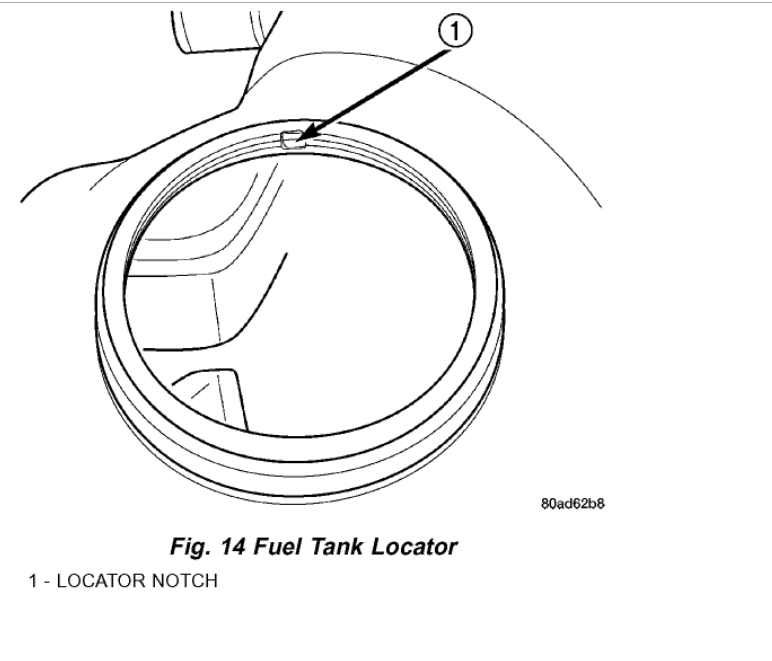 1

80ad62b8

Fig. 14 Fuel Tank Locator

1 - LOCATOR NOTCH