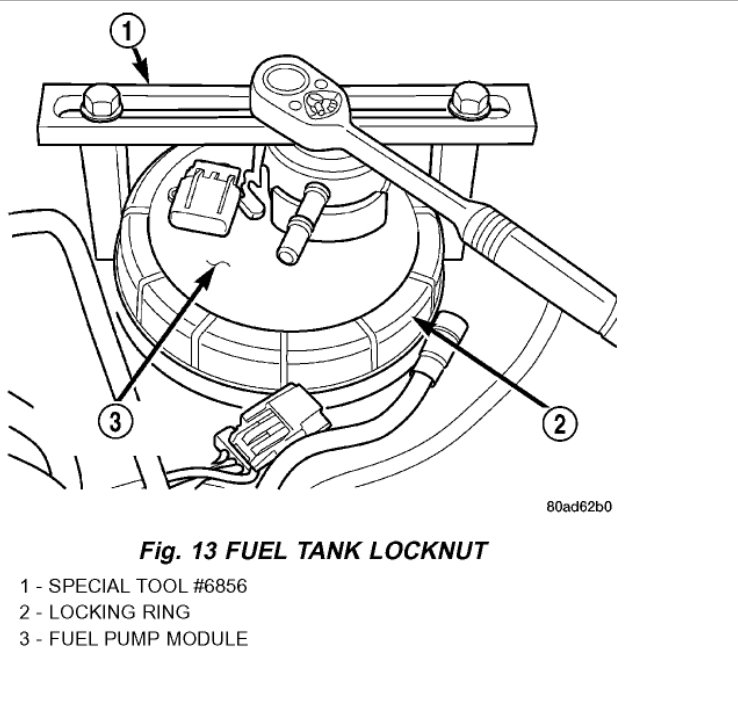 1

3

2

80ad62b0

Fig. 13 FUEL TANK LOCKNUT

1 - SPECIAL TOOL #6856
2 - LOCKING RING
3 - FUEL PUMP MODULE