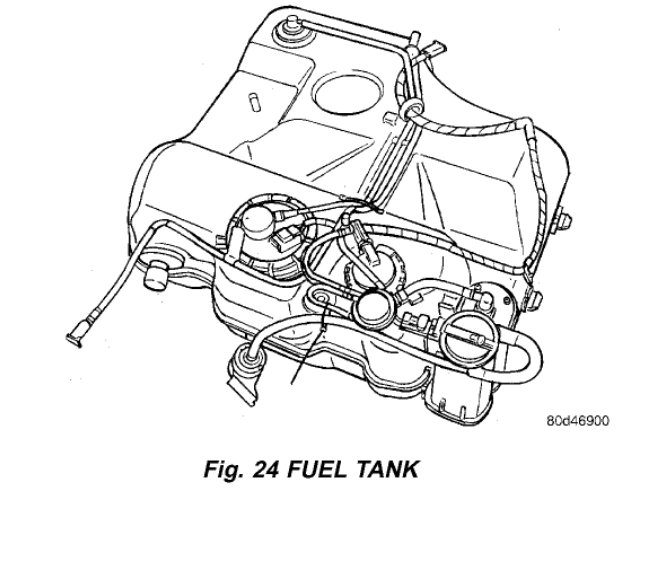 80d46900

Fig. 24 FUEL TANK