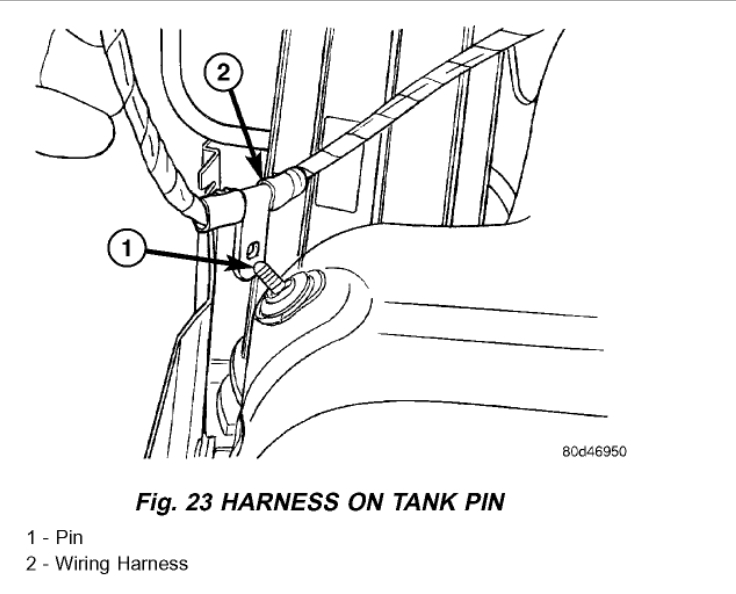 2

1

80d46950

Fig. 23 HARNESS ON TANK PIN

1 - Pin
2 - Wiring Harness