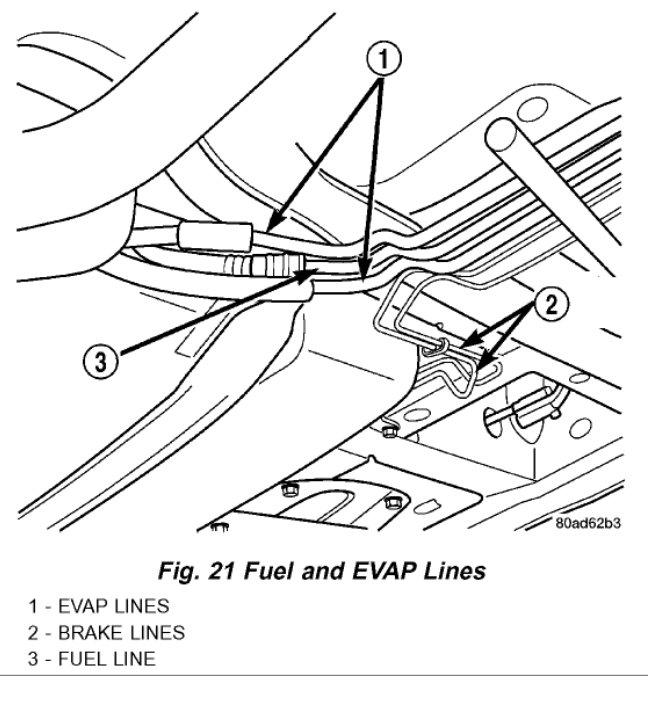 1

2

3

80ad62b3

Fig. 21 Fuel and EVAP Lines

1 - EVAP LINES
2 - BRAKE LINES
3 - FUEL LINE