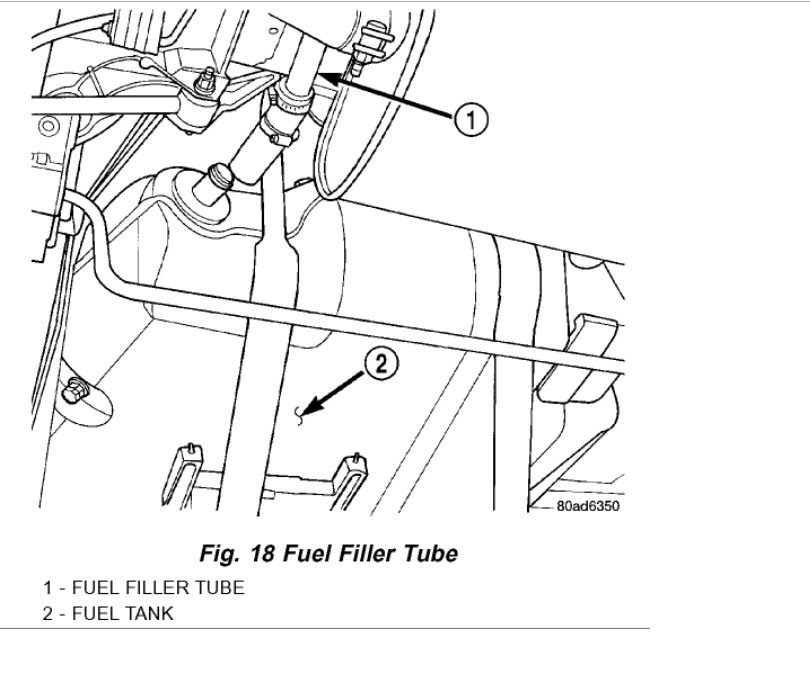 1

2

80ad6350

Fig. 18 Fuel Filler Tube

1 - FUEL FILLER TUBE
2 - FUEL TANK