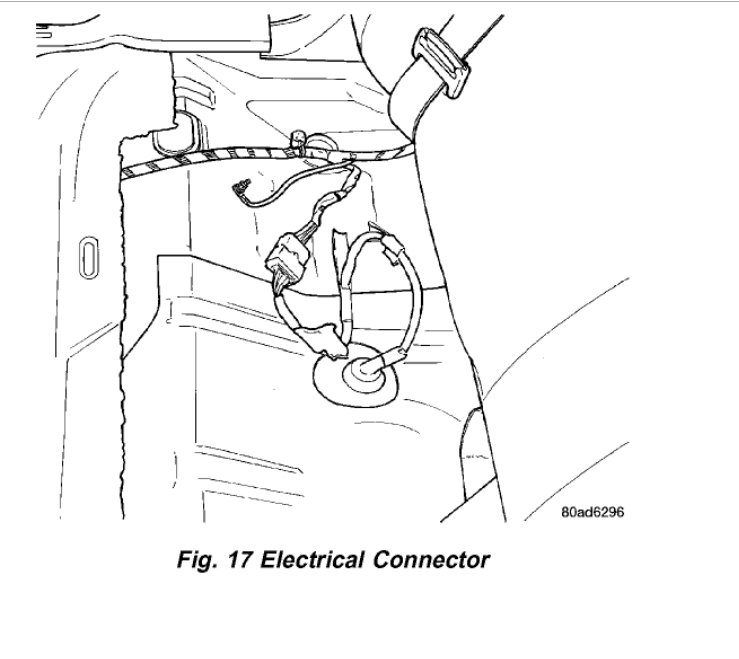 80ad6296

Fig. 17 Electrical Connector