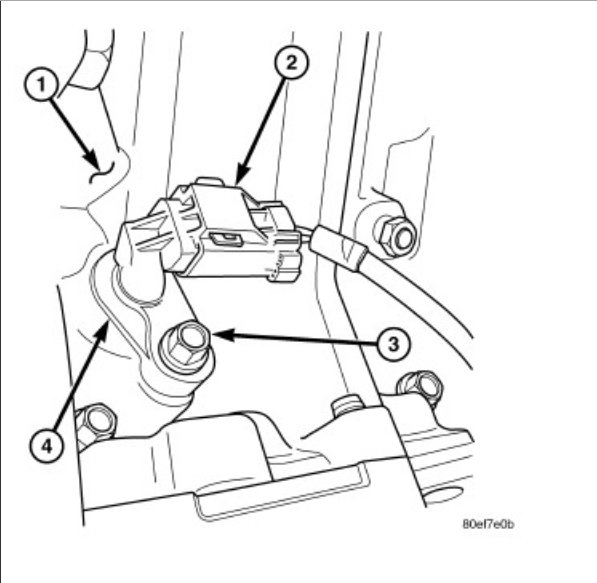 1
2
3
4
80ef7e0b