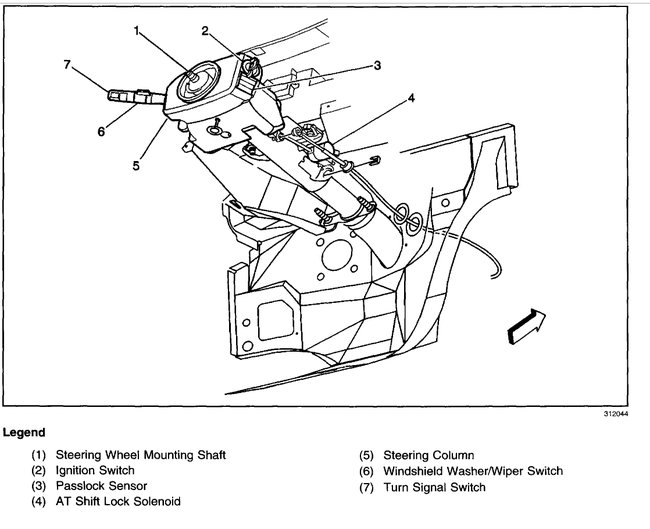 1
2
3
4
7
6
5

312044

Legend

(1) Steering Wheel Mounting Shaft
(2) Ignition Switch
(3) Passlock Sensor
(4) AT Shift Lock Solenoid

(5) Steering Column
(6) Windshield Washer/Wiper Switch
(7) Turn Signal Switch