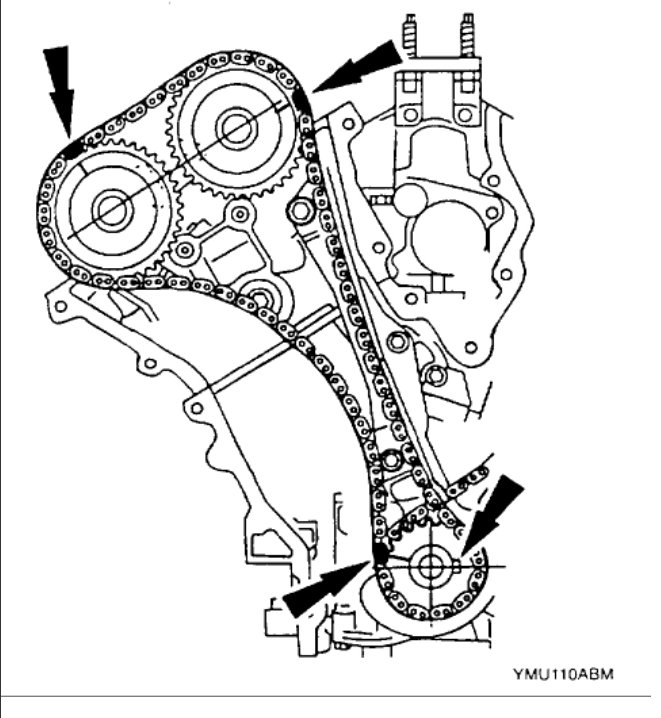 YMU110ABM