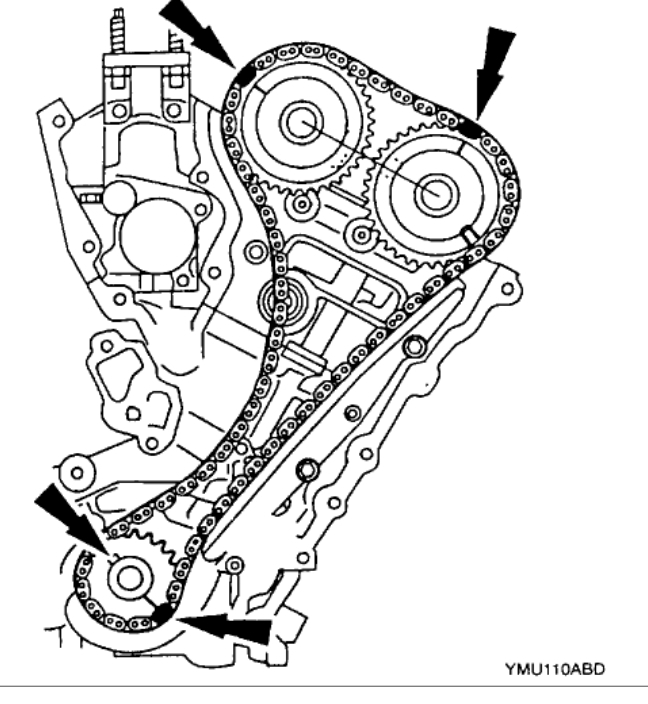 YMU110ABD