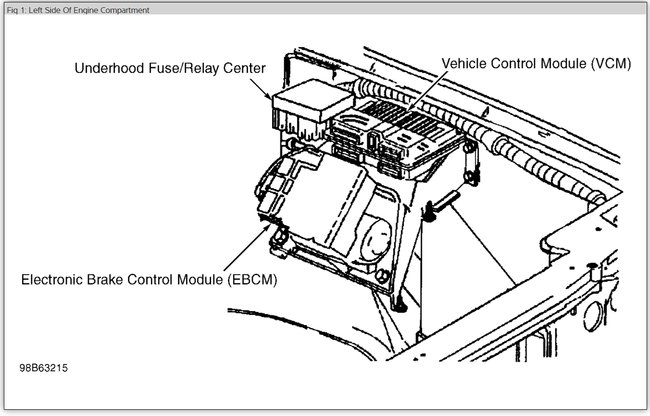 Fig 1: Left Side Of Engine Compartment

Underhood Fuse/Relay Center

Vehicle Control Module (VCM)

Electronic Brake Control Module (EBCM)

98B63215