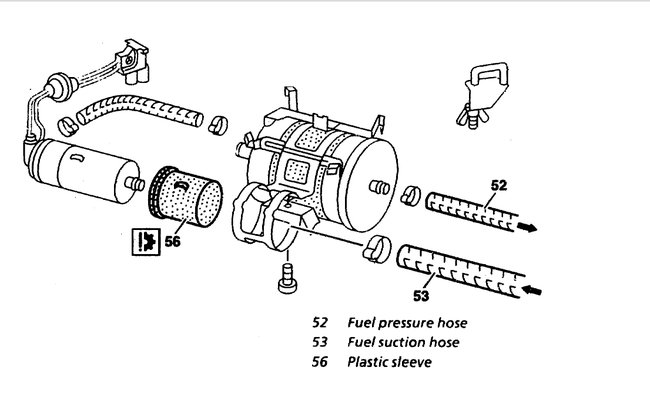 52

56

53

52 Fuel pressure hose
53 Fuel suction hose
56 Plastic sleeve