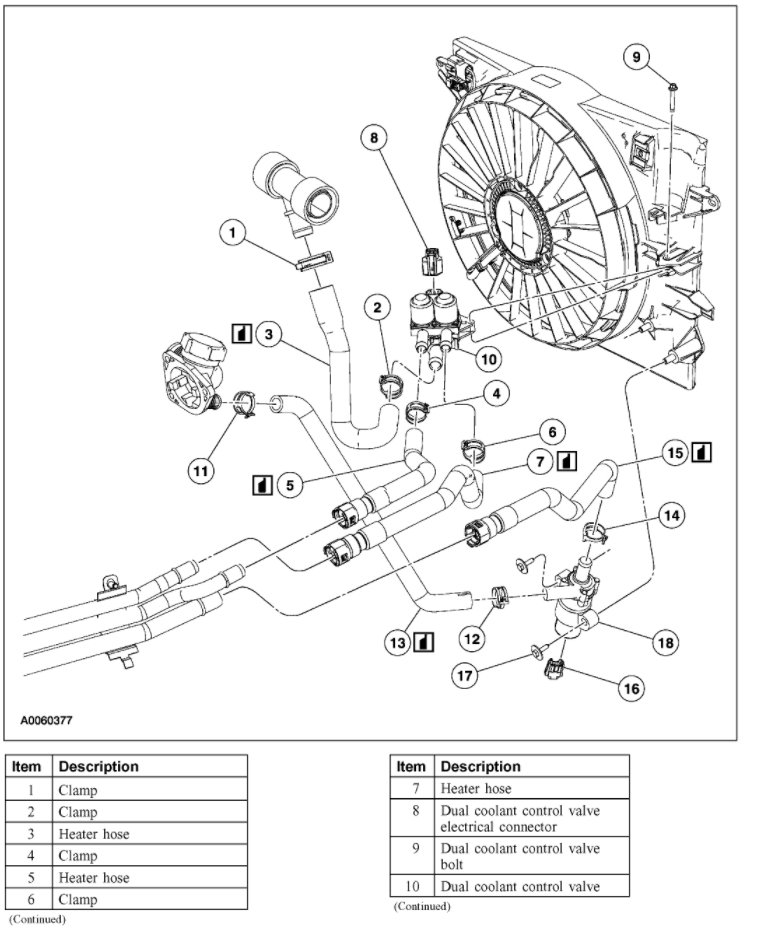 9
8
1
2
3
10
4
11
6
7
15
5
14
13
12
18
17
16
A0060377

| Item | Description |
|---|---|
| 1 | Clamp |
| 2 | Clamp |
| 3 | Heater hose |
| 4 | Clamp |
| 5 | Heater hose |
| 6 | Clamp |

(Continued)

| Item | Description |
|---|---|
| 7 | Heater hose |
| 8 | Dual coolant control valve electrical connector |
| 9 | Dual coolant control valve bolt |
| 10 | Dual coolant control valve |

(Continued)