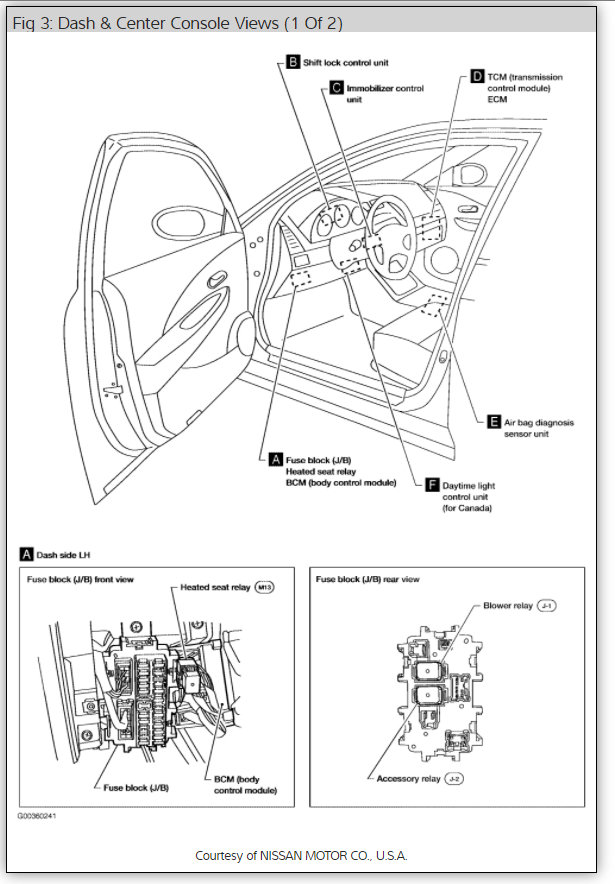 Fig 3: Dash & Center Console Views (1 Of 2)

B Shift lock control unit

C Immobilizer control unit

D TCM (transmission control module) ECM

E Air bag diagnosis sensor unit

A Fuse block (J/B) Heated seat relay BCM (body control module)

F Daytime light control unit (for Canada)

A Dash side LH

Fuse block (J/B) front view

Heated seat relay M13

Fuse block (J/B)

BCM (body control module)

Fuse block (J/B) rear view

Blower relay J-1

Accessory relay J-2

G00360241

Courtesy of NISSAN MOTOR CO., U.S.A.