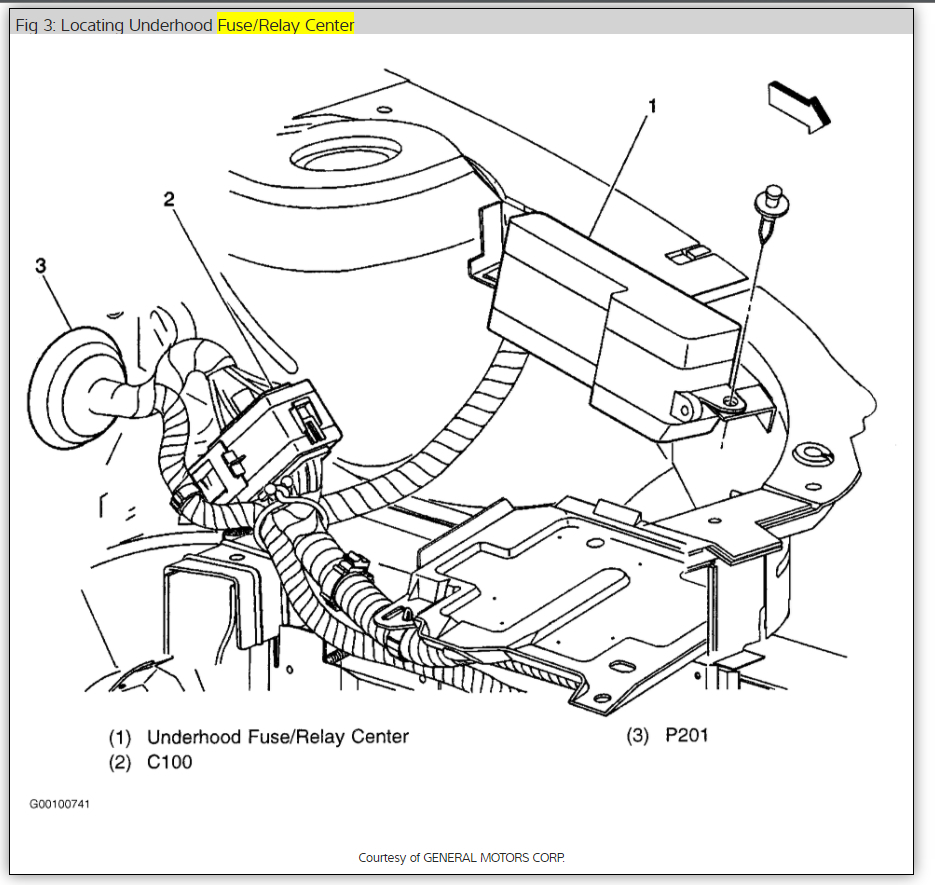 Fig 3: Locating Underhood Fuse/Relay Center

1

2

3

(1) Underhood Fuse/Relay Center
(2) C100

(3) P201

G00100741

Courtesy of GENERAL MOTORS CORP.