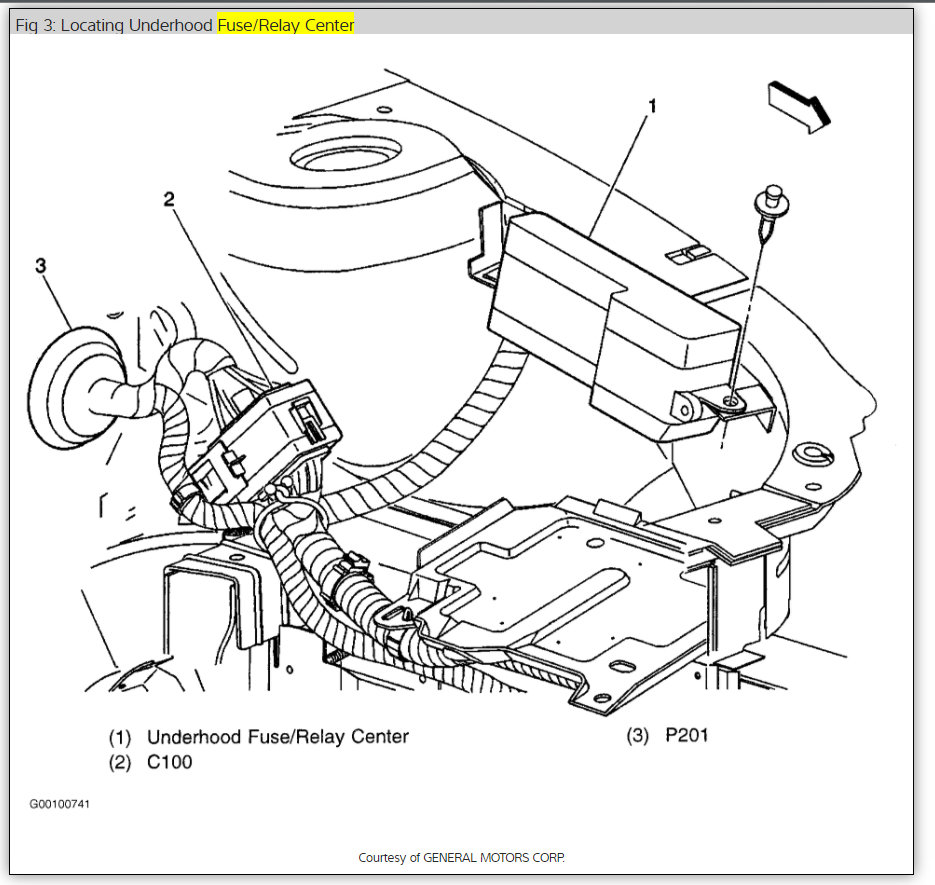 Fig 3: Locating Underhood Fuse/Relay Center

1

2

3

(1) Underhood Fuse/Relay Center
(2) C100

(3) P201

G00100741

Courtesy of GENERAL MOTORS CORP.