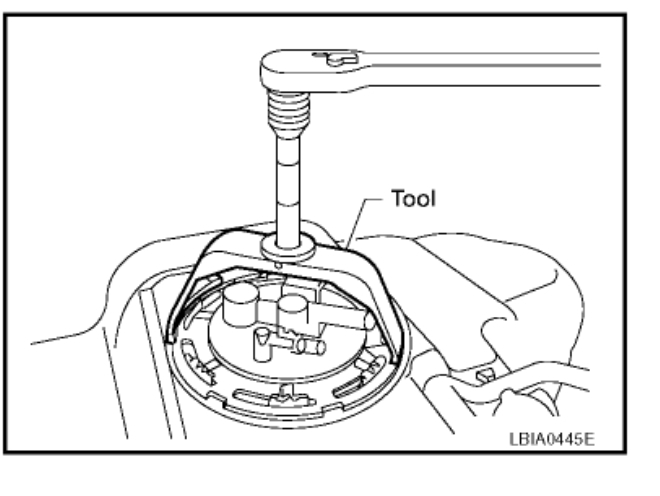 Tool

LBIA0445E