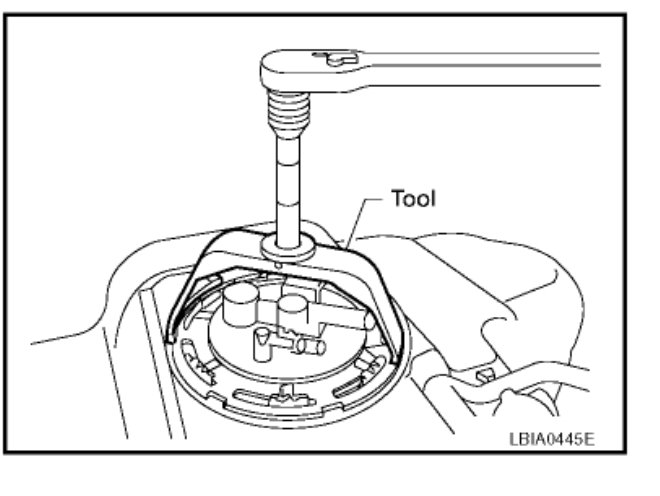 Tool

LBIA0445E