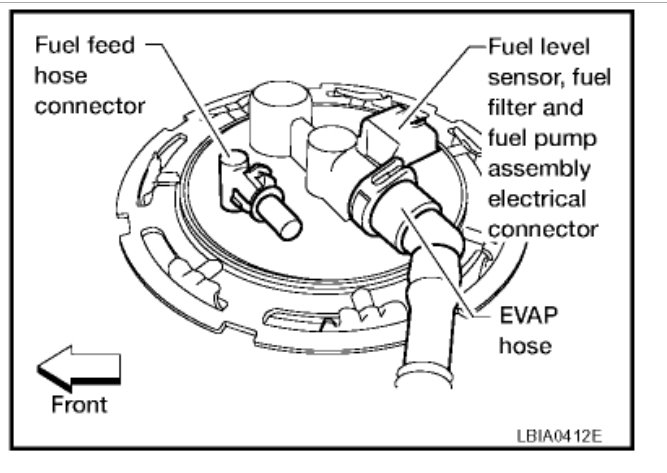 Fuel feed hose connector

Fuel level sensor, fuel filter and fuel pump assembly electrical connector

EVAP hose

Front

LBIA0412E