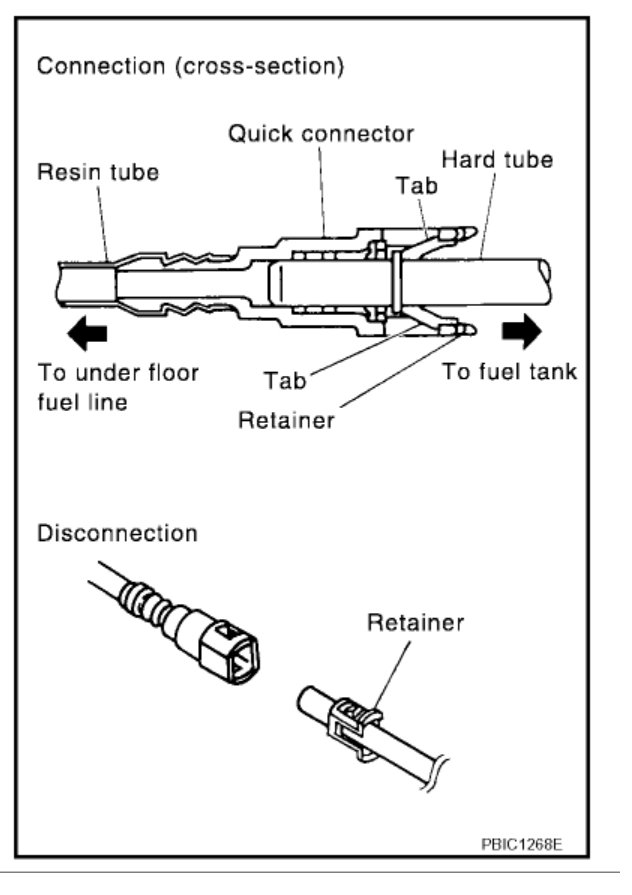 Connection (cross-section)

Quick connector

Resin tube

Hard tube

Tab

To under floor fuel line

Tab

To fuel tank

Retainer

Disconnection

Retainer

PBIC1268E