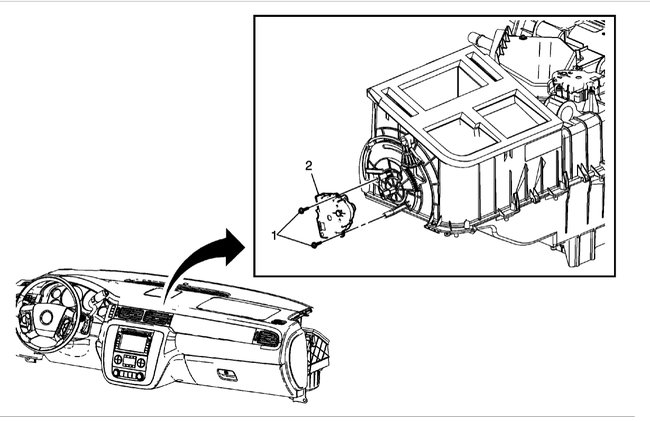 2

1