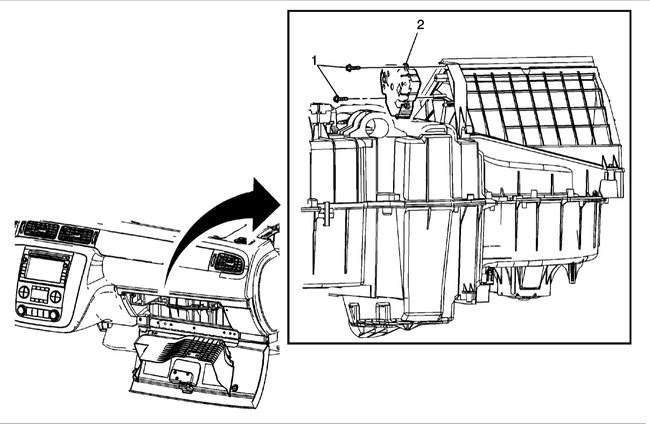 2
1