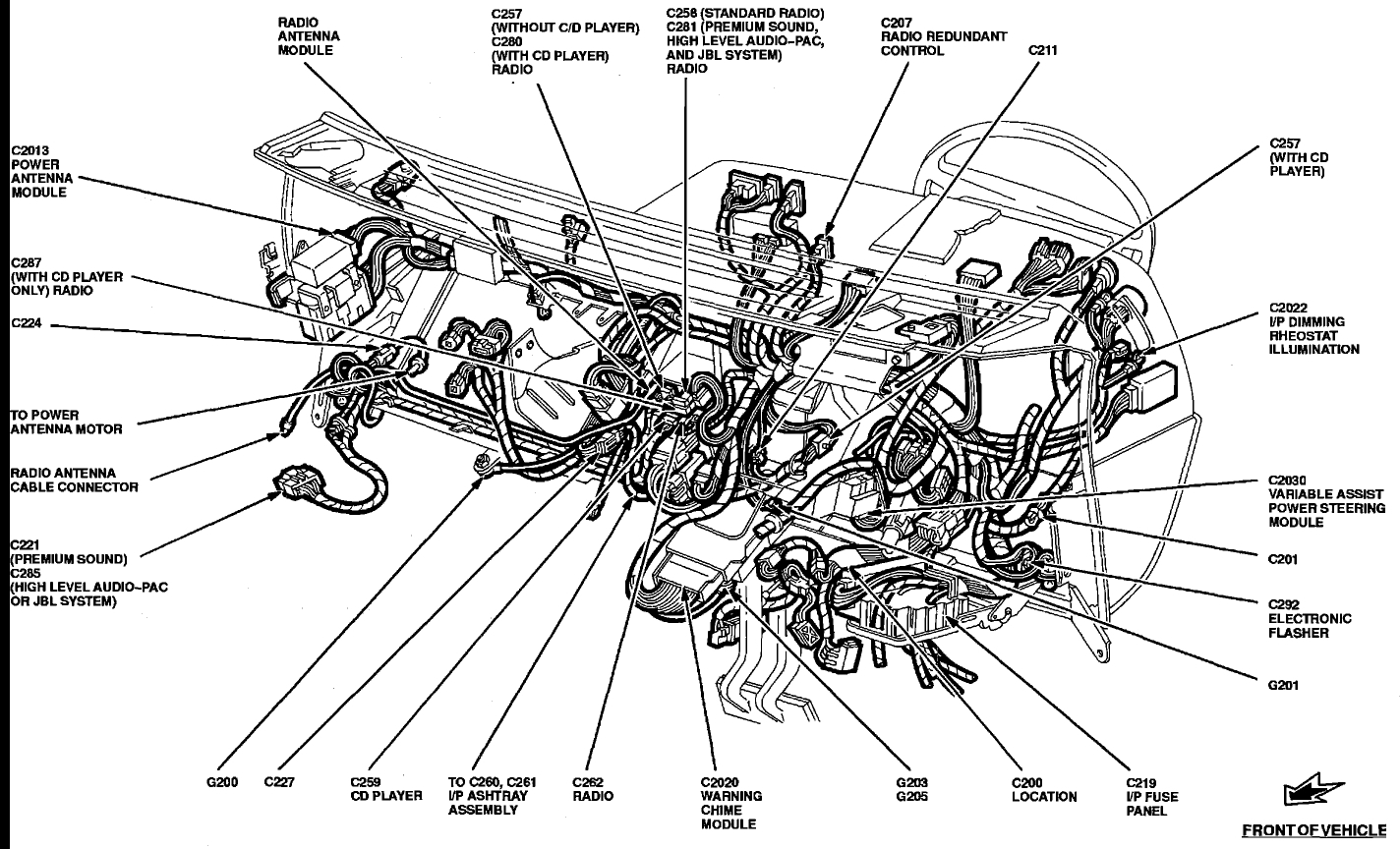 RADIO ANTENNA MODULE

C257 (WITHOUT C/D PLAYER) C280 (WITH CD PLAYER) RADIO

C258 (STANDARD RADIO) C281 (PREMIUM SOUND, HIGH LEVEL AUDIO-PAC, AND JBL SYSTEM) RADIO

C207 RADIO REDUNDANT CONTROL

C211

C2013 POWER ANTENNA MODULE

C287 (WITH CD PLAYER ONLY) RADIO

C224

TO POWER ANTENNA MOTOR

RADIO ANTENNA CABLE CONNECTOR

C221 (PREMIUM SOUND) C285 (HIGH LEVEL AUDIO-PAC OR JBL SYSTEM)

C257 (WITH CD PLAYER)

C2022 I/P DIMMING RHEOSTAT ILLUMINATION

C2030 VARIABLE ASSIST POWER STEERING MODULE

C201

C292 ELECTRONIC FLASHER

G201

G200

C227

C259 CD PLAYER

TO C260, C261 I/P ASHTRAY ASSEMBLY

C262 RADIO

C2020 WARNING CHIME MODULE

G203 G205

C200 LOCATION

C219 I/P FUSE PANEL

FRONT OF VEHICLE