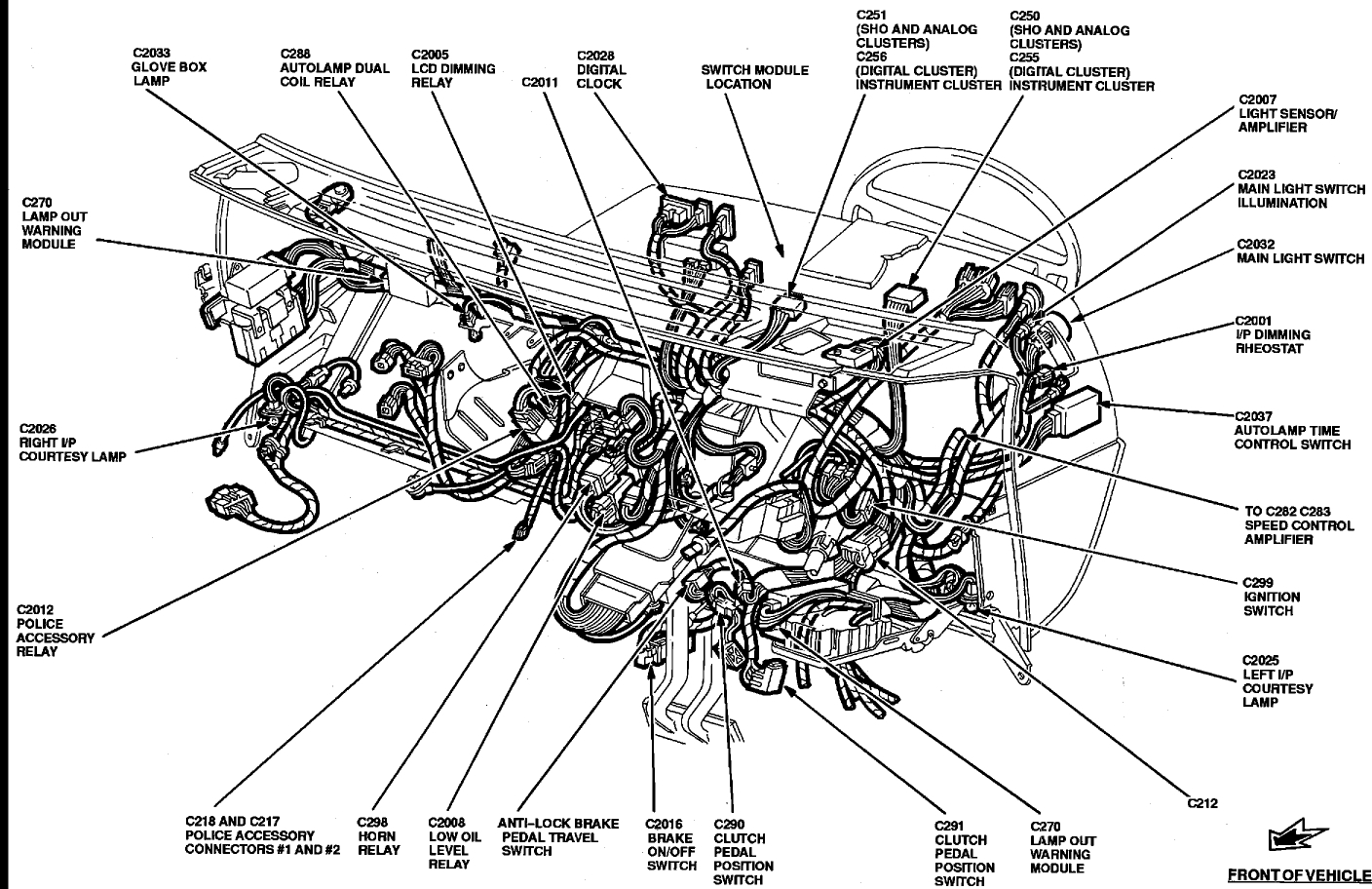 C2033
GLOVE BOX
LAMP

C288
AUTOLAMP DUAL
COIL RELAY

C2005
LCD DIMMING
RELAY

C2011

C2028
DIGITAL
CLOCK

SWITCH MODULE
LOCATION

C251
(SHO AND ANALOG
CLUSTERS)
C256
(DIGITAL CLUSTER)
INSTRUMENT CLUSTER

C250
(SHO AND ANALOG
CLUSTERS)
C255
(DIGITAL CLUSTER)
INSTRUMENT CLUSTER

C2007
LIGHT SENSOR/
AMPLIFIER

C2023
MAIN LIGHT SWITCH
ILLUMINATION

C2032
MAIN LIGHT SWITCH

C2001
I/P DIMMING
RHEOSTAT

C2037
AUTOLAMP TIME
CONTROL SWITCH

TO C282 C283
SPEED CONTROL
AMPLIFIER

C299
IGNITION
SWITCH

C2025
LEFT I/P
COURTESY
LAMP

C212

C270
LAMP OUT
WARNING
MODULE

C2026
RIGHT I/P
COURTESY LAMP

C2012
POLICE
ACCESSORY
RELAY

C218 AND C217
POLICE ACCESSORY
CONNECTORS #1 AND #2

C298
HORN
RELAY

C2008
LOW OIL
LEVEL
RELAY

ANTI–LOCK BRAKE
PEDAL TRAVEL
SWITCH

C2016
BRAKE
ON/OFF
SWITCH

C290
CLUTCH
PEDAL
POSITION
SWITCH

C291
CLUTCH
PEDAL
POSITION
SWITCH

C270
LAMP OUT
WARNING
MODULE

FRONT OF VEHICLE