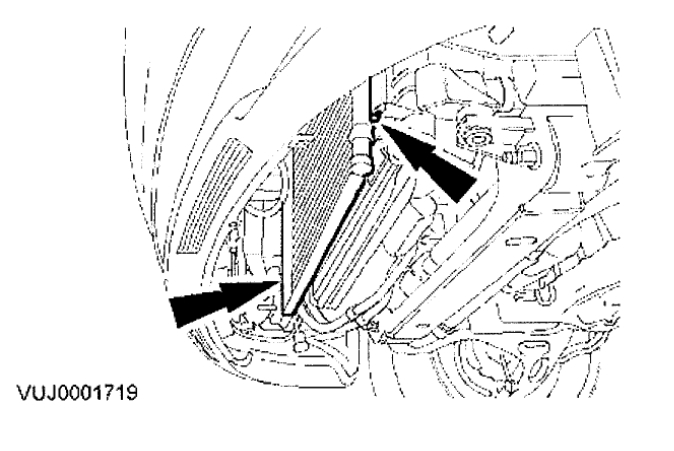 VUJ0001719