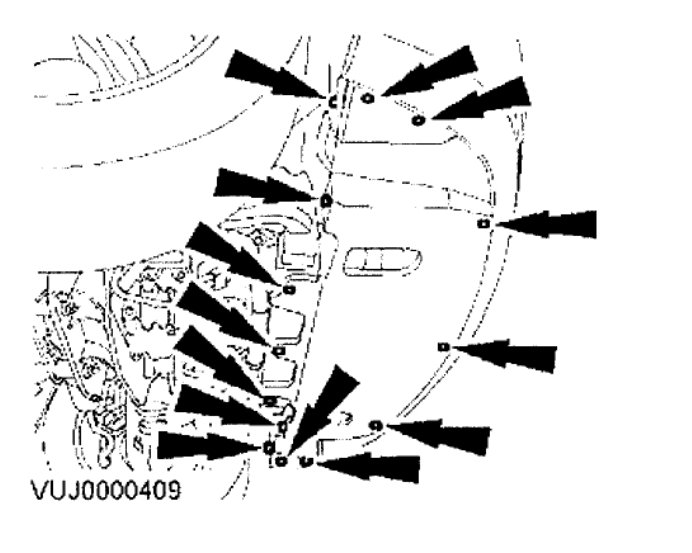 VUJ0000409