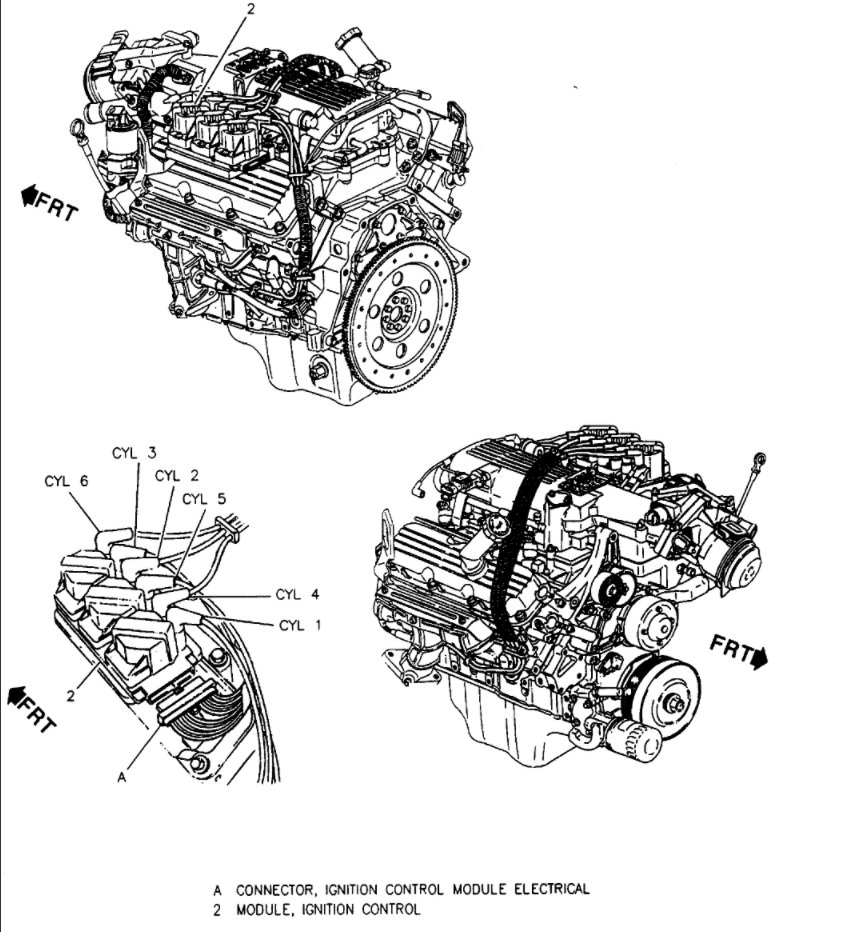 2

FRT

CYL 3
CYL 6
CYL 2
CYL 5
CYL 4
CYL 1
2
FRT
A

FRT

A CONNECTOR, IGNITION CONTROL MODULE ELECTRICAL
2 MODULE, IGNITION CONTROL