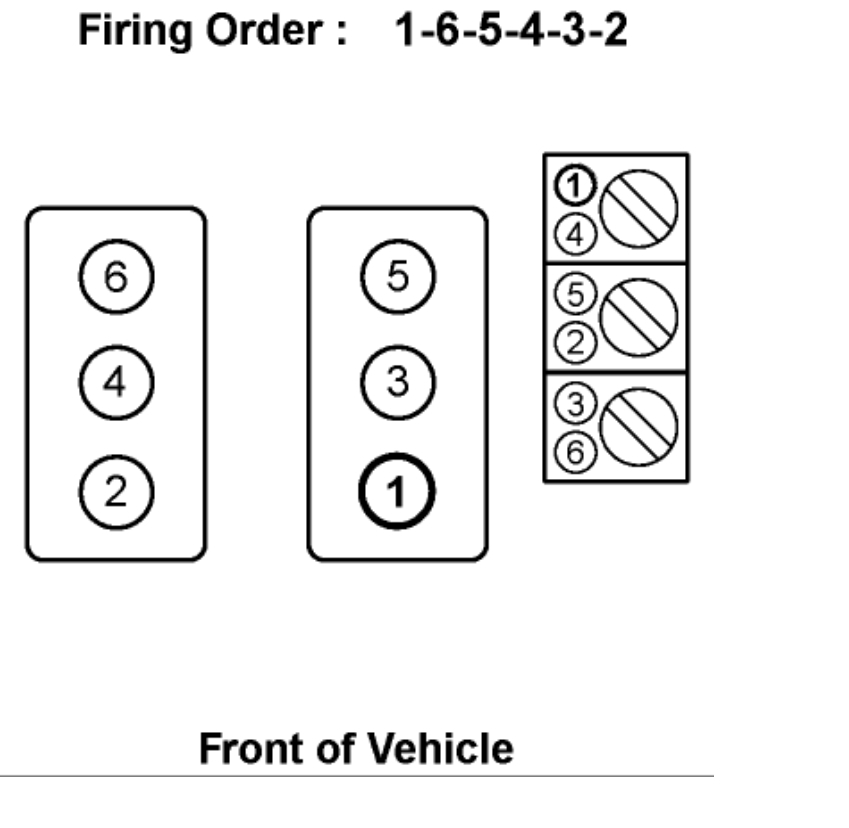 Firing Order : 1-6-5-4-3-2

6
4
2

5
3
1

1
4
5
2
3
6

Front of Vehicle