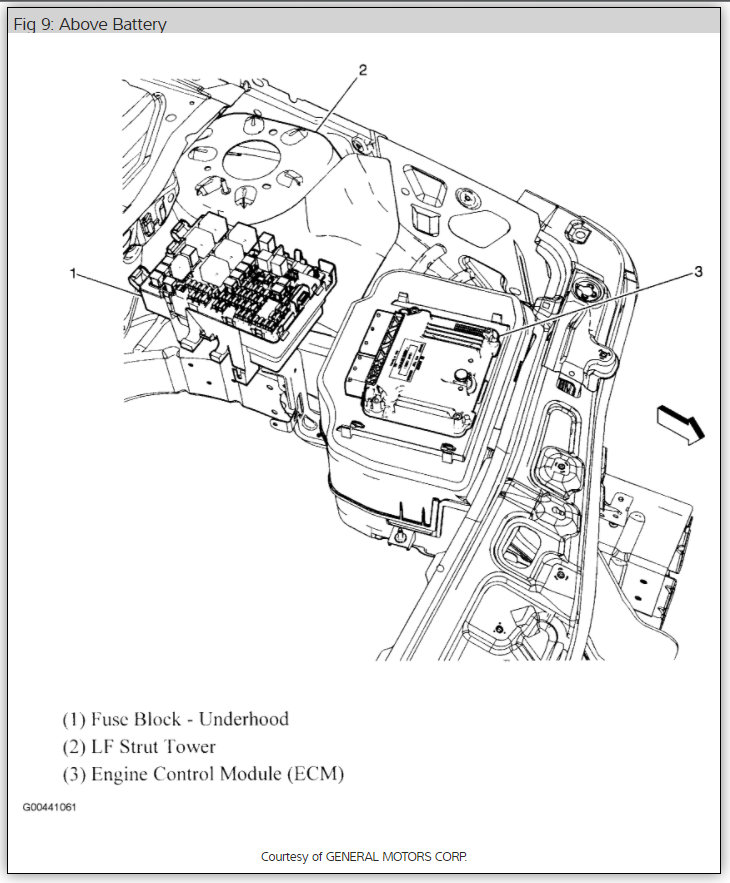 Fig 9: Above Battery

2

1

3

(1) Fuse Block - Underhood
(2) LF Strut Tower
(3) Engine Control Module (ECM)

G00441061

Courtesy of GENERAL MOTORS CORP.